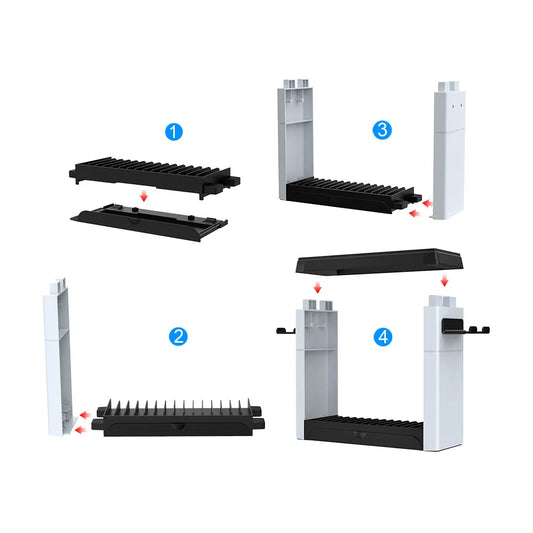 1

3

2

4