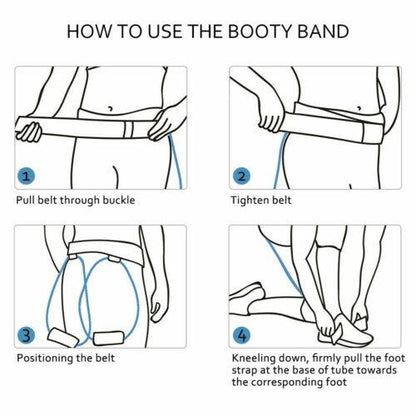 HOW TO USE THE BOOTY BAND

1

Pull belt through buckle

2

Tighten belt

3

Positioning the belt

4

Kneeling down, firmly pull the foot strap at the base of tube towards the corresponding foot